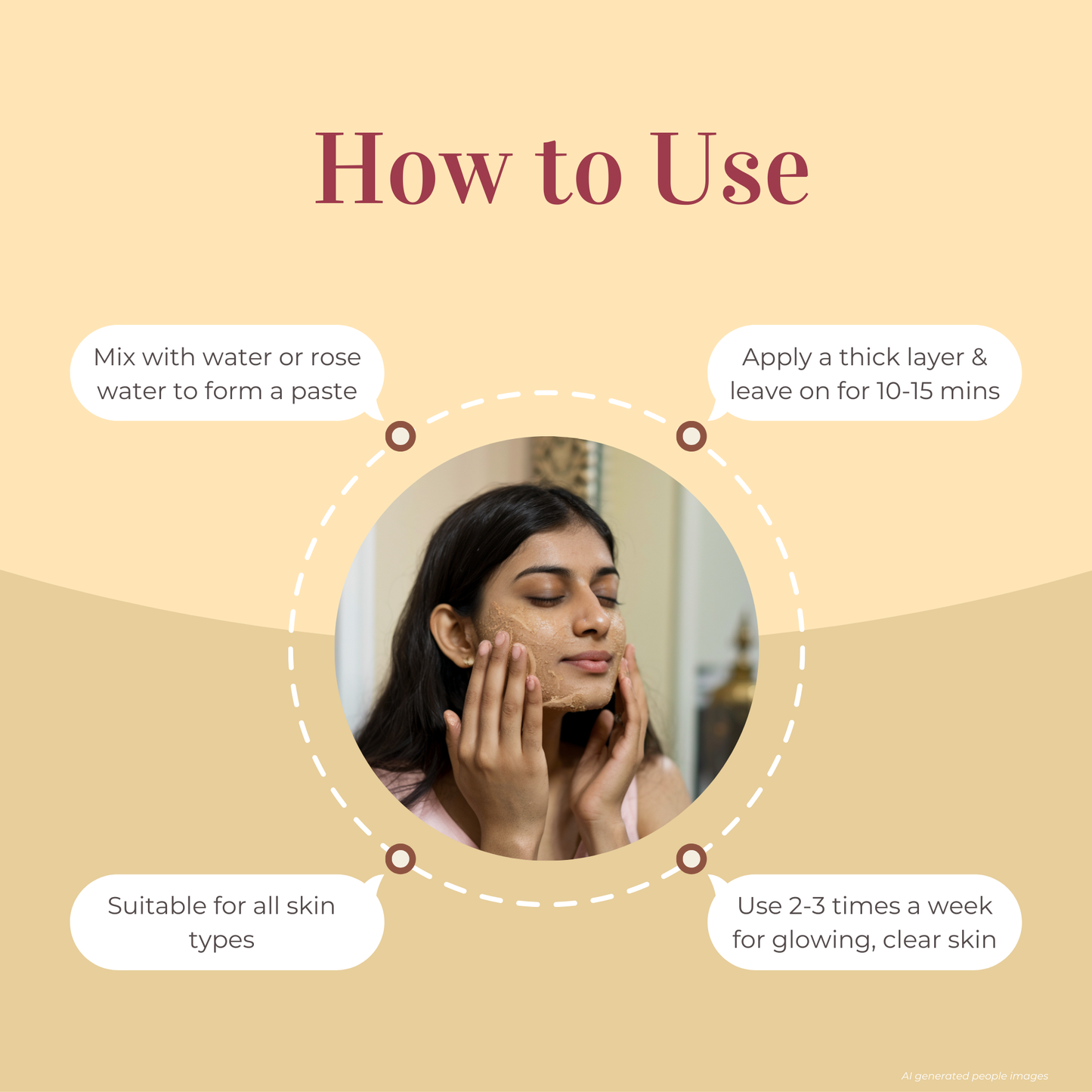 How to Use

Mix with water or rose water to form a paste

Apply a thick layer & leave on for 10-15 mins

Suitable for all skin types

Use 2-3 times a week for glowing, clear skin

AI generated people images